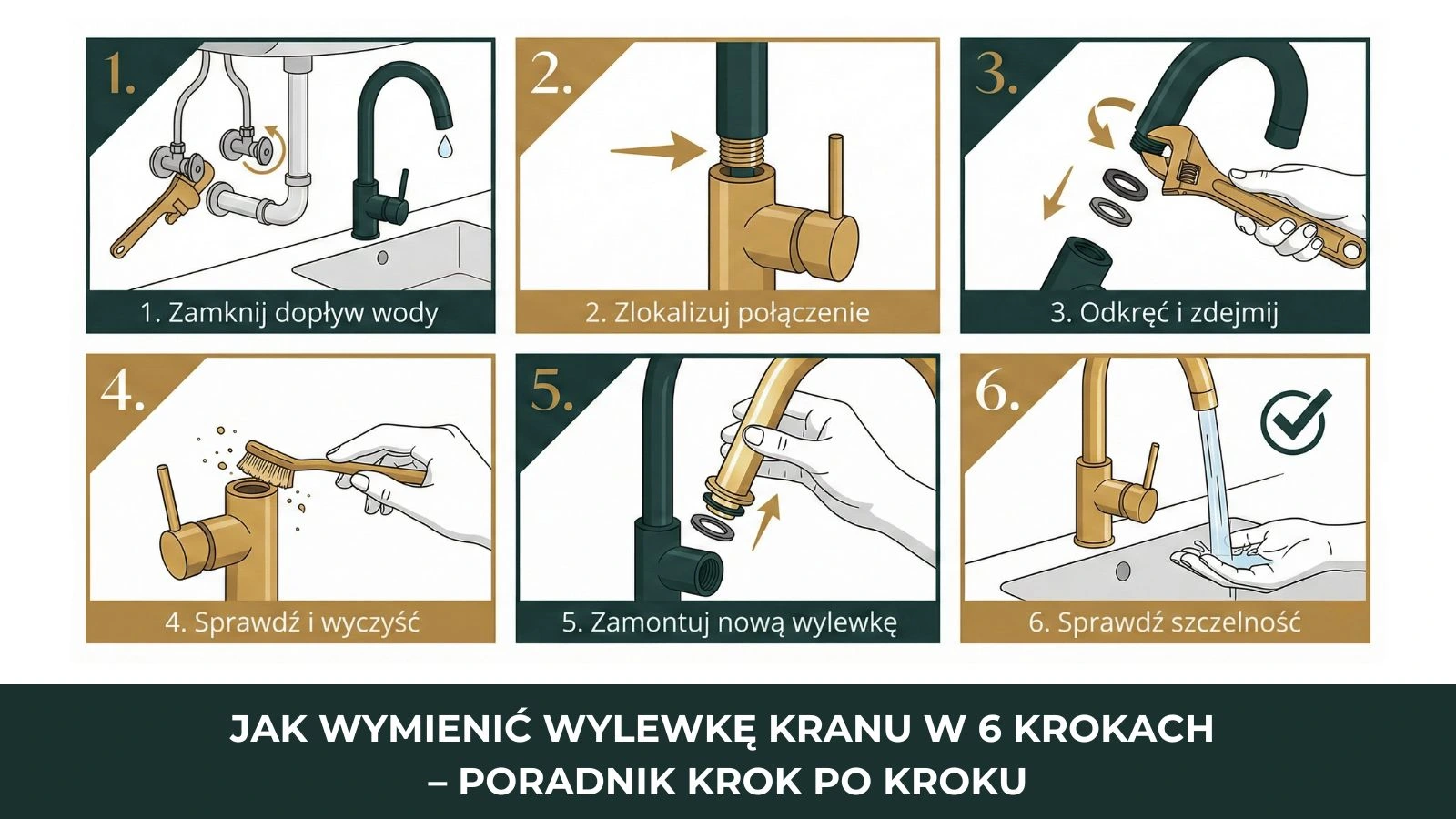 1.

1. Zamknij dopływ wody

2.

2. Zlokalizuj połączenie

3.

3. Odkręć i zdejmij

4.

4. Sprawdź i wyczyść

5.

5. Zamontuj nową wylewkę

6.

6. Sprawdź szczelność

JAK WYMIENIĆ WYLEWKĘ KRANU W 6 KROKACH – PORADNIK KROK PO KROKU