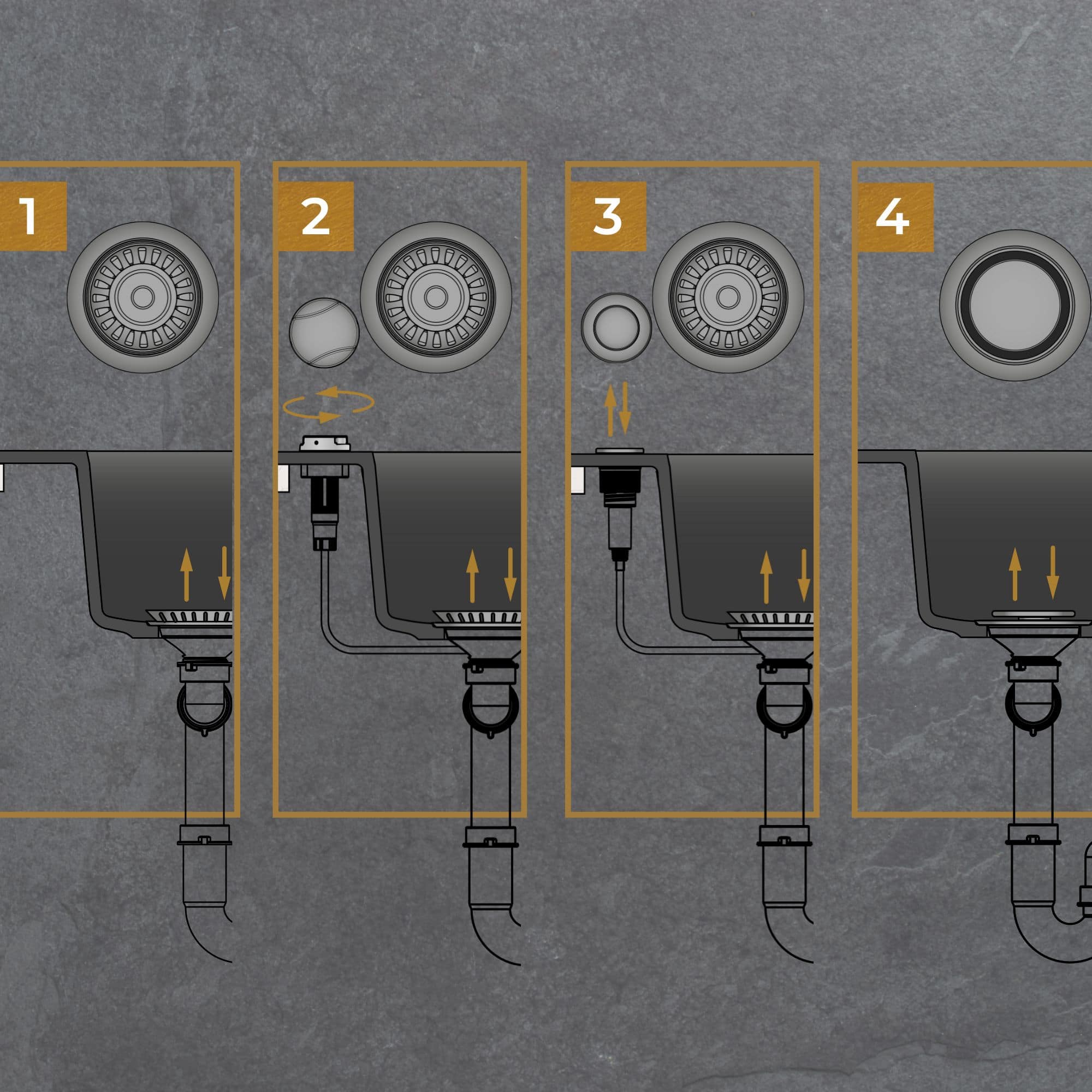 1

2

3

4