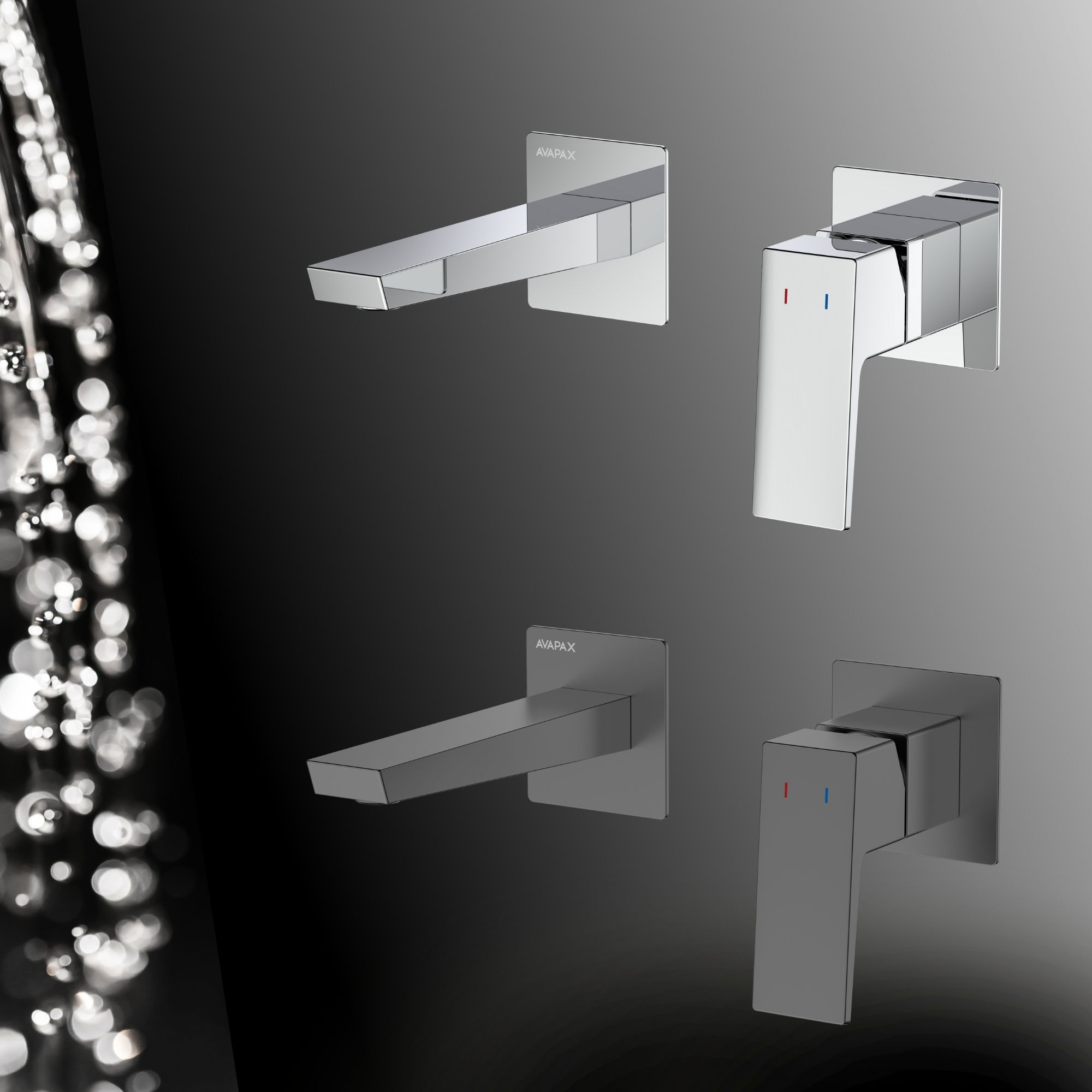 AVAPAX

AVAPAX