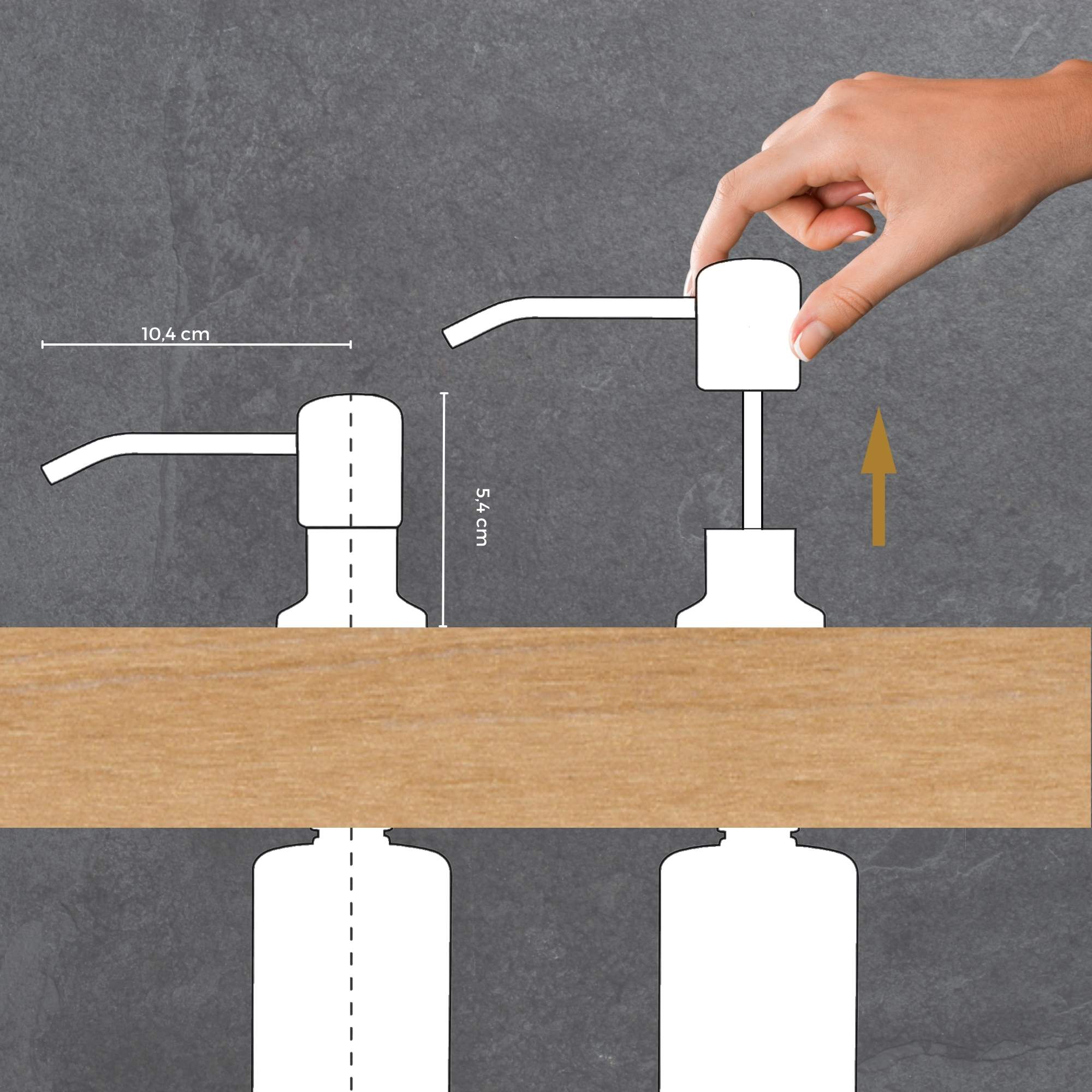 10,4 cm

5,4 cm