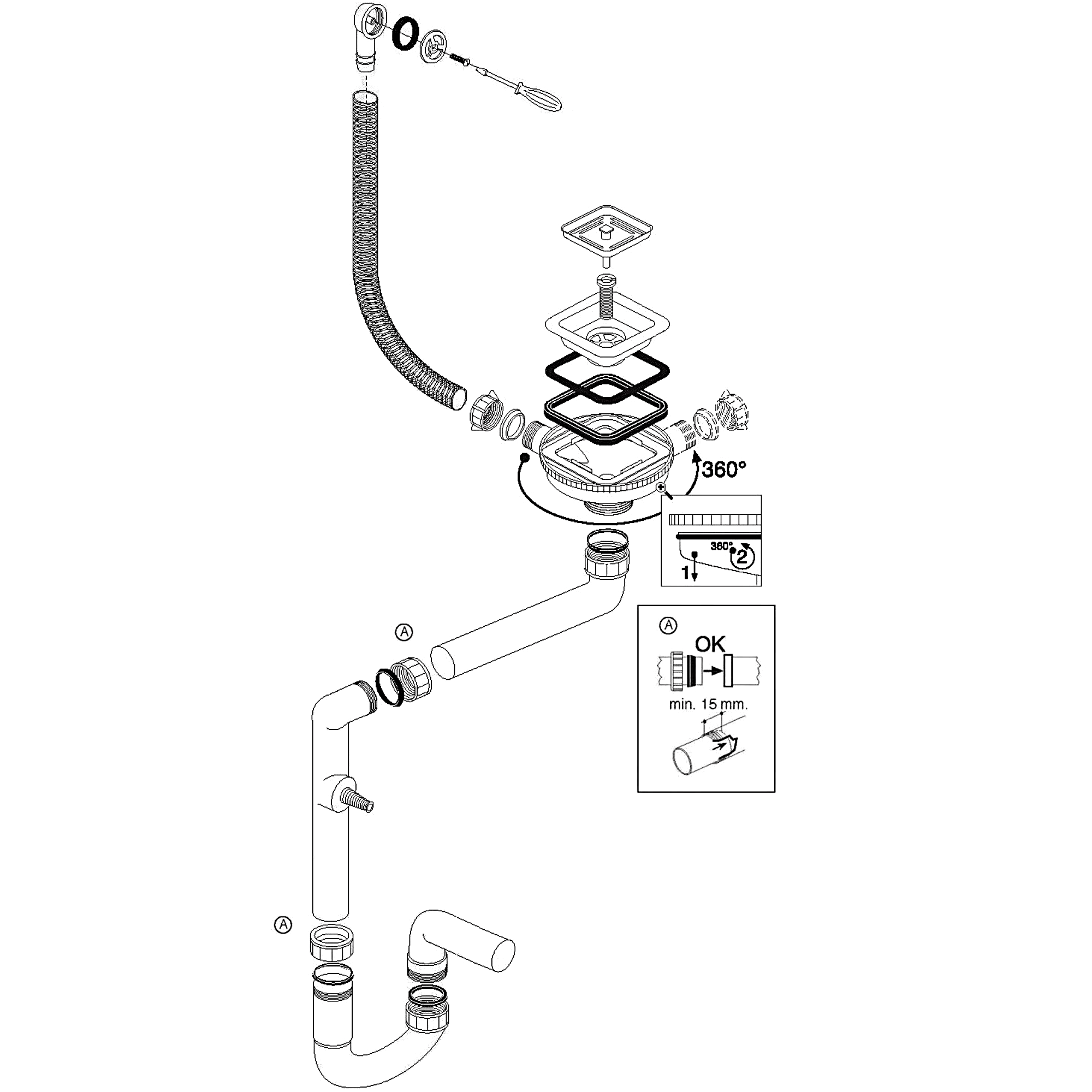 360°

360°
2
1

A

A
OK
min. 15 mm.

A